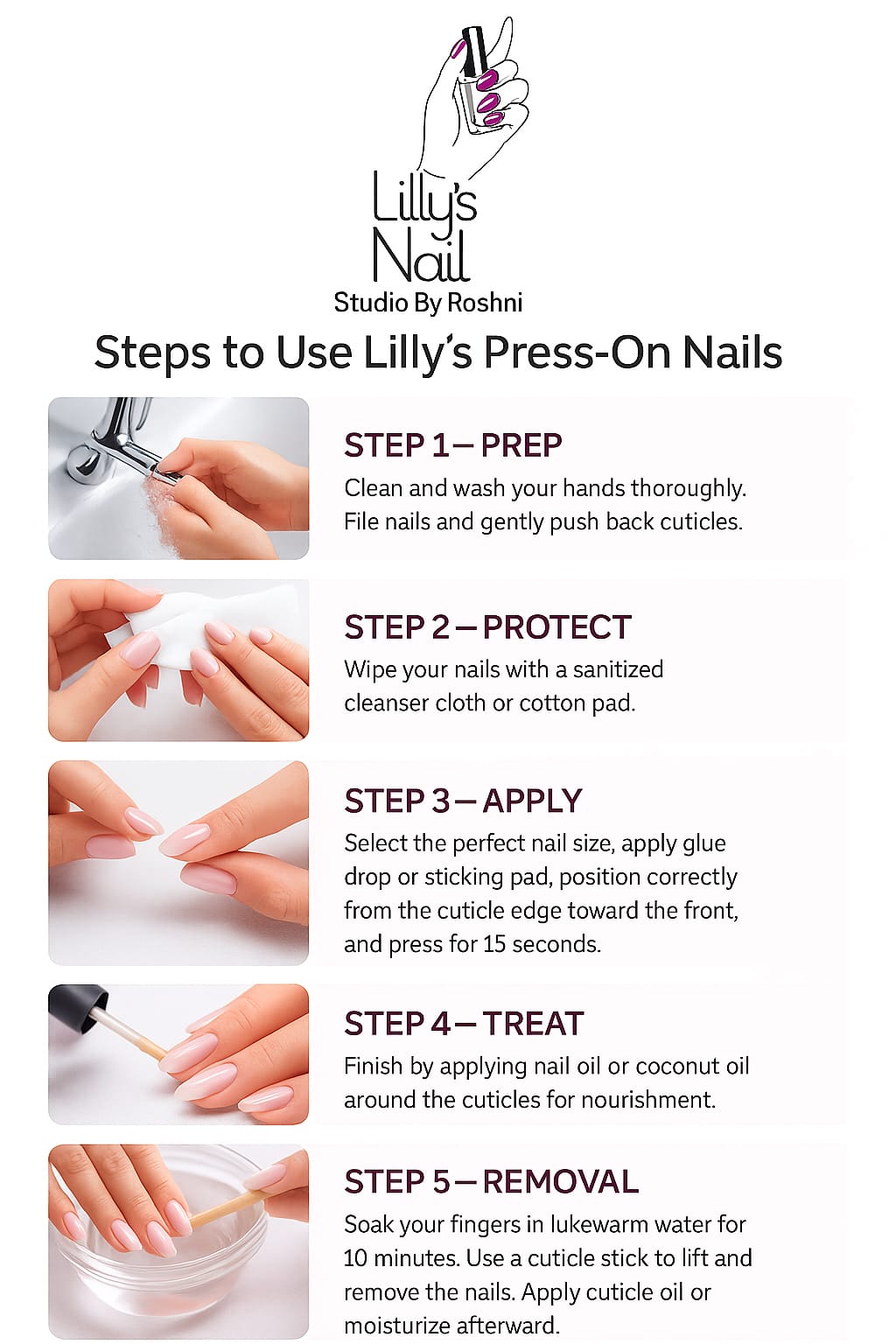 Lilly's Nail
Studio By Roshni

Steps to Use Lilly's Press-On Nails

STEP 1 — PREP
Clean and wash your hands thoroughly. File nails and gently push back cuticles.

STEP 2 — PROTECT
Wipe your nails with a sanitized cleanser cloth or cotton pad.

STEP 3 — APPLY
Select the perfect nail size, apply glue drop or sticking pad, position correctly from the cuticle edge toward the front, and press for 15 seconds.

STEP 4 — TREAT
Finish by applying nail oil or coconut oil around the cuticles for nourishment.

STEP 5 — REMOVAL
Soak your fingers in lukewarm water for 10 minutes. Use a cuticle stick to lift and remove the nails. Apply cuticle oil or moisturize afterward.