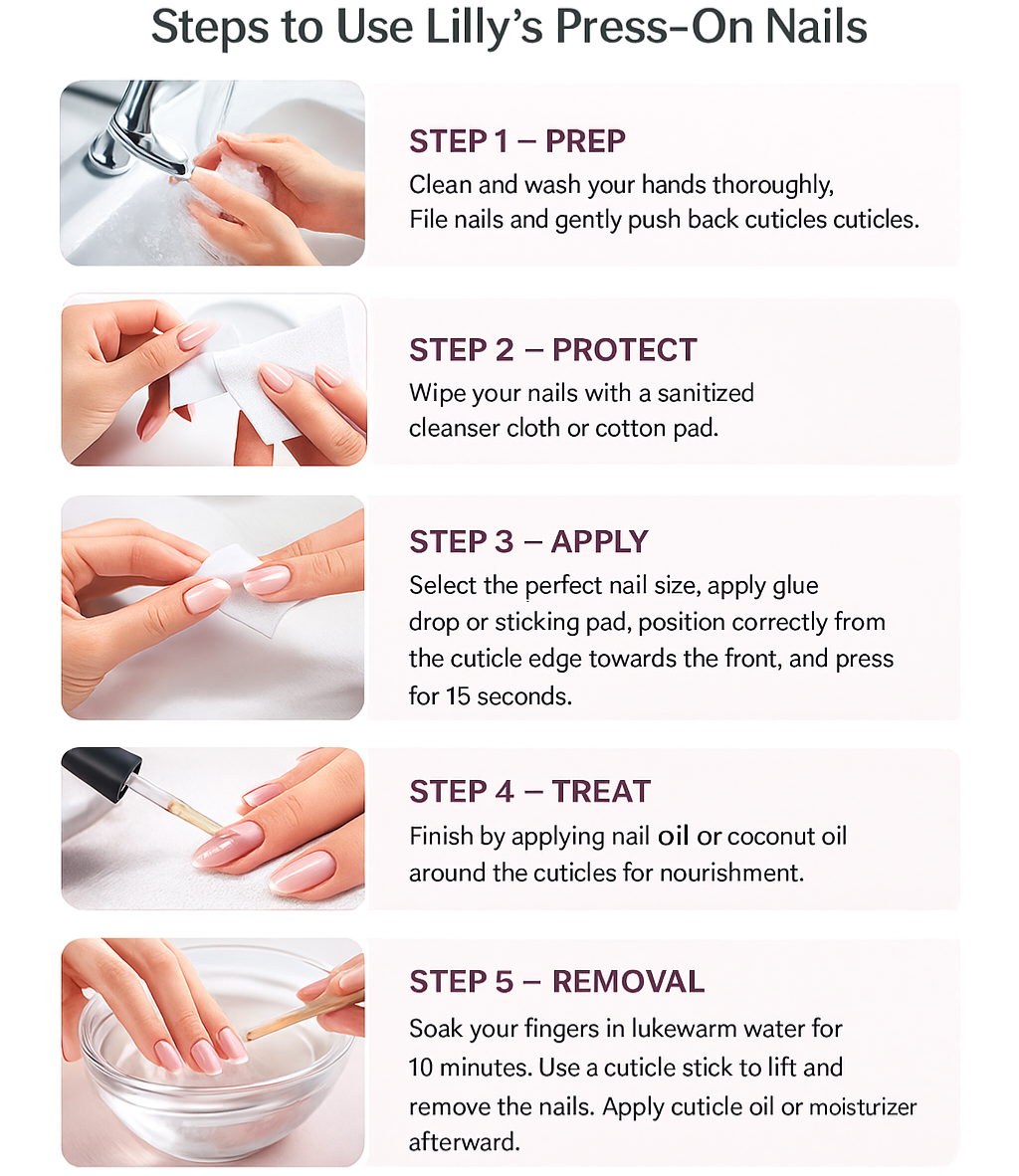 Steps to Use Lilly's Press-On Nails

STEP 1 – PREP
Clean and wash your hands thoroughly, File nails and gently push back cuticles cuticles.

STEP 2 – PROTECT
Wipe your nails with a sanitized cleanser cloth or cotton pad.

STEP 3 – APPLY
Select the perfect nail size, apply glue drop or sticking pad, position correctly from the cuticle edge towards the front, and press for 15 seconds.

STEP 4 – TREAT
Finish by applying nail oil or coconut oil around the cuticles for nourishment.

STEP 5 – REMOVAL
Soak your fingers in lukewarm water for 10 minutes. Use a cuticle stick to lift and remove the nails. Apply cuticle oil or moisturizer afterward.